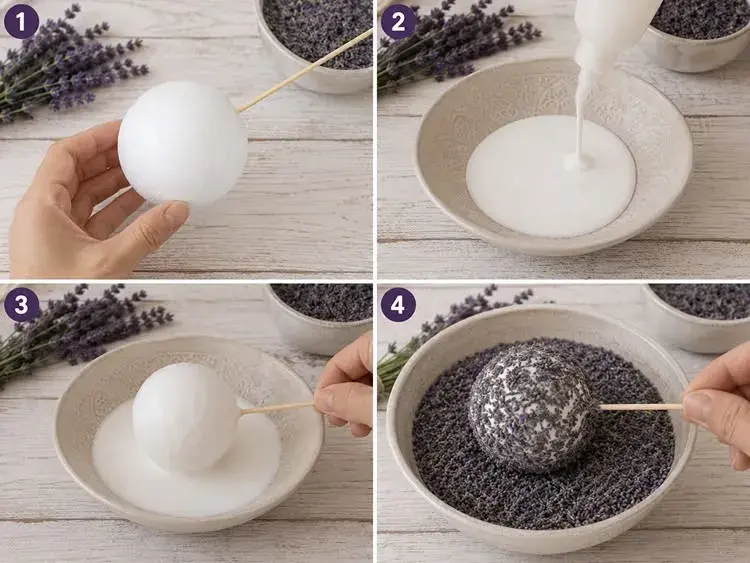 1

2

3

4