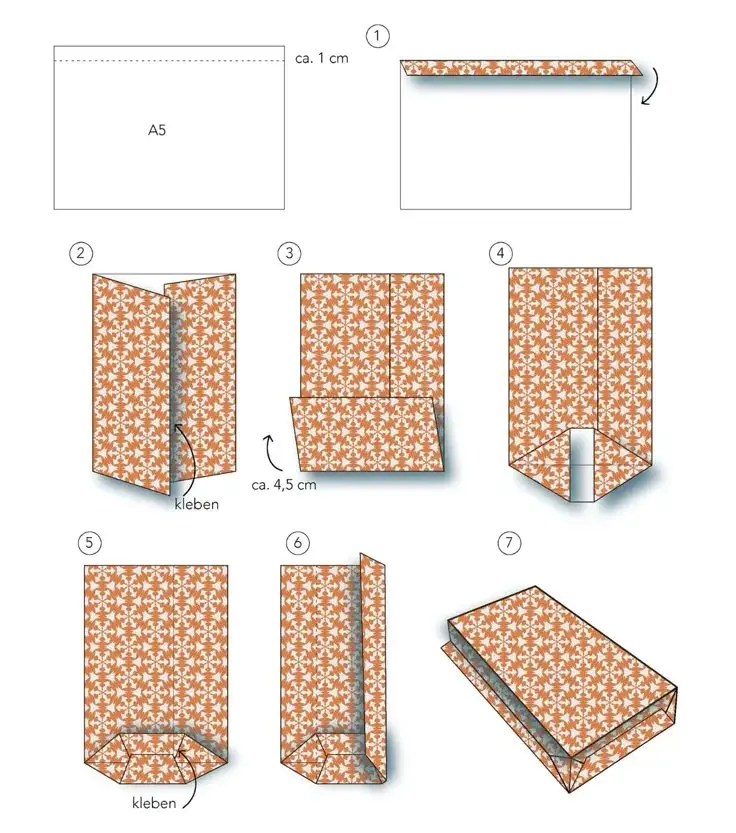 ca. 1 cm

A5

1

2

kleben

3

ca. 4,5 cm

4

5

kleben

6

7